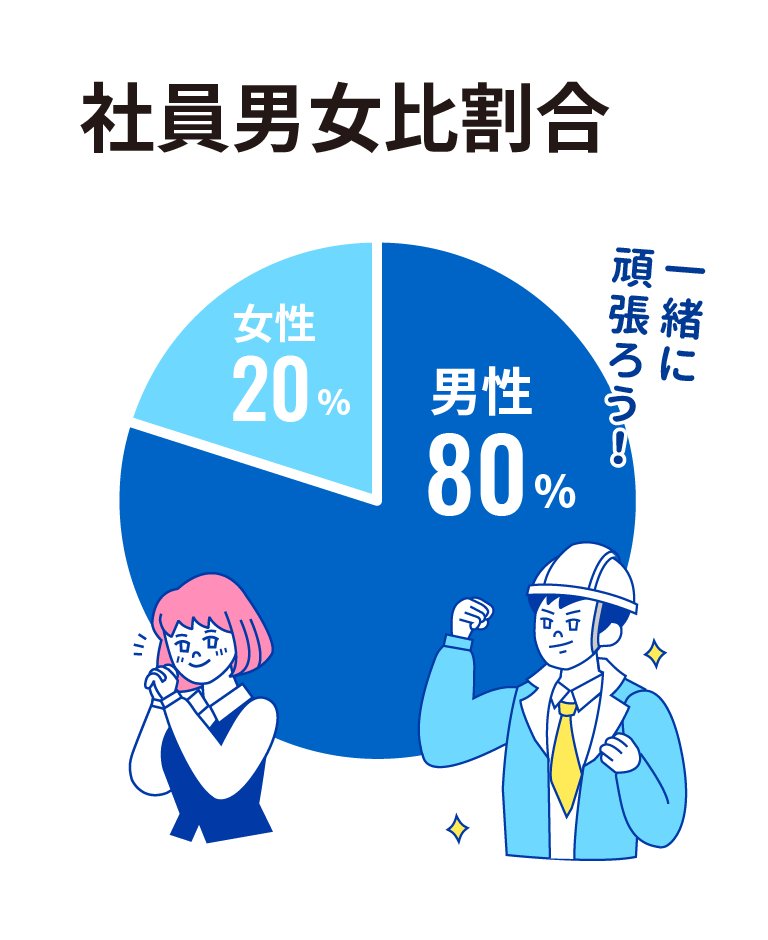 社員男女比割合

女性
20%

男性
80%

一緒に頑張ろう!