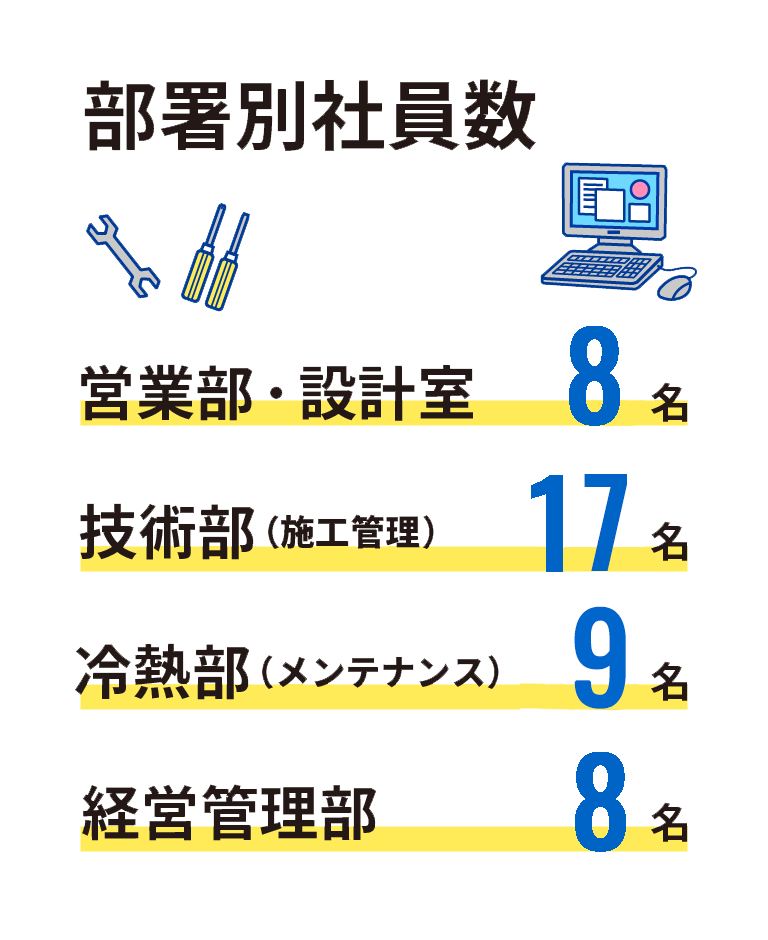 部署別社員数

営業部・設計室 8 名

技術部（施工管理） 17 名

冷熱部（メンテナンス） 9 名

経営管理部 8 名